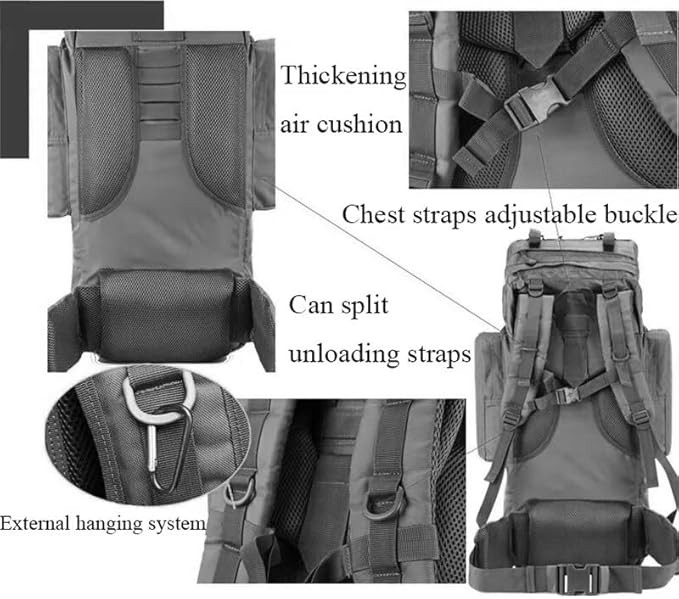 Thickening air cushion

Chest straps adjustable buckle

Can split unloading straps

External hanging system